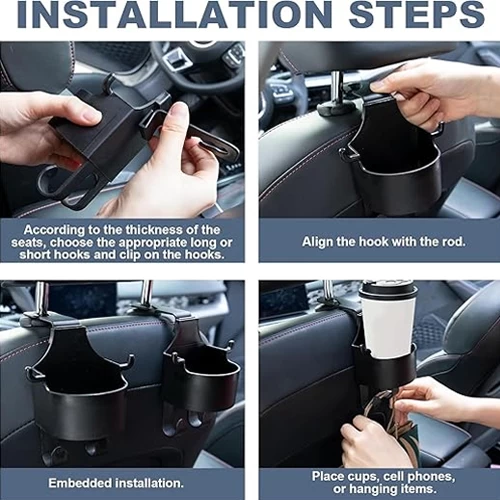 INSTALLATION STEPS

According to the thickness of the seats, choose the appropriate long or short hooks and clip on the hooks.

Align the hook with the rod.

Embedded installation.

Place cups, cell phones, or hanging items.