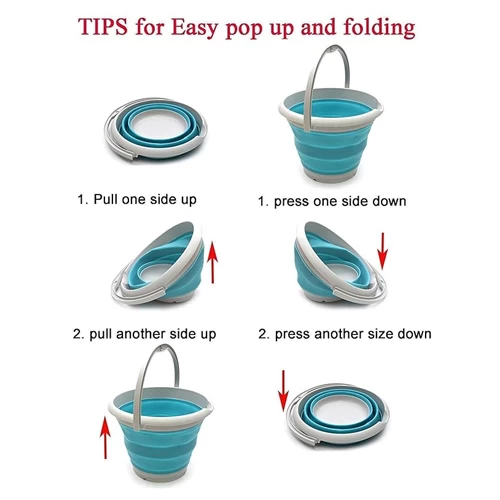 TIPS for Easy pop up and folding

1. Pull one side up

2. pull another side up

1. press one side down

2. press another size down