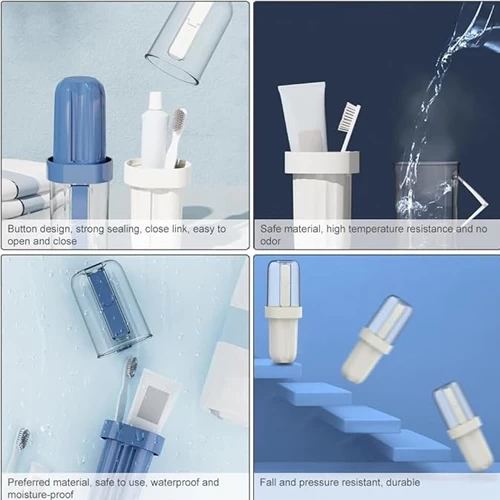 Button design, strong sealing, close link, easy to open and close

Safe material, high temperature resistance and no odor

Preferred material, safe to use, waterproof and moisture-proof

Fall and pressure resistant, durable