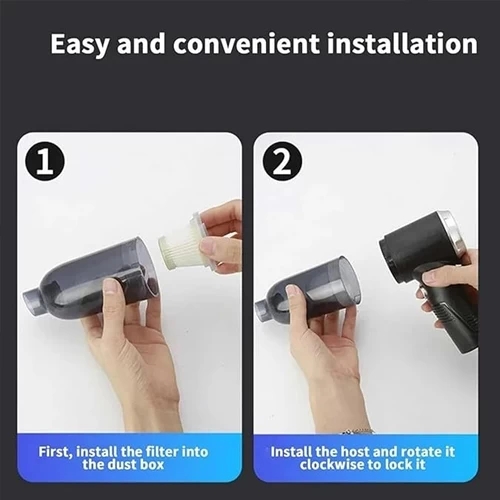 Easy and convenient installation

1

First, install the filter into the dust box

2

Install the host and rotate it clockwise to lock it