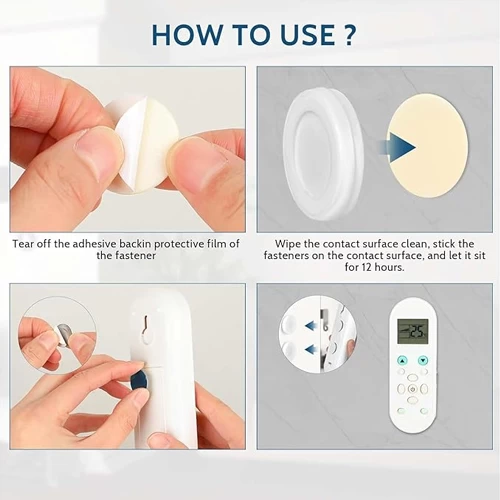 HOW TO USE ?

Tear off the adhesive backin protective film of the fastener

Wipe the contact surface clean, stick the fasteners on the contact surface, and let it sit for 12 hours.

25